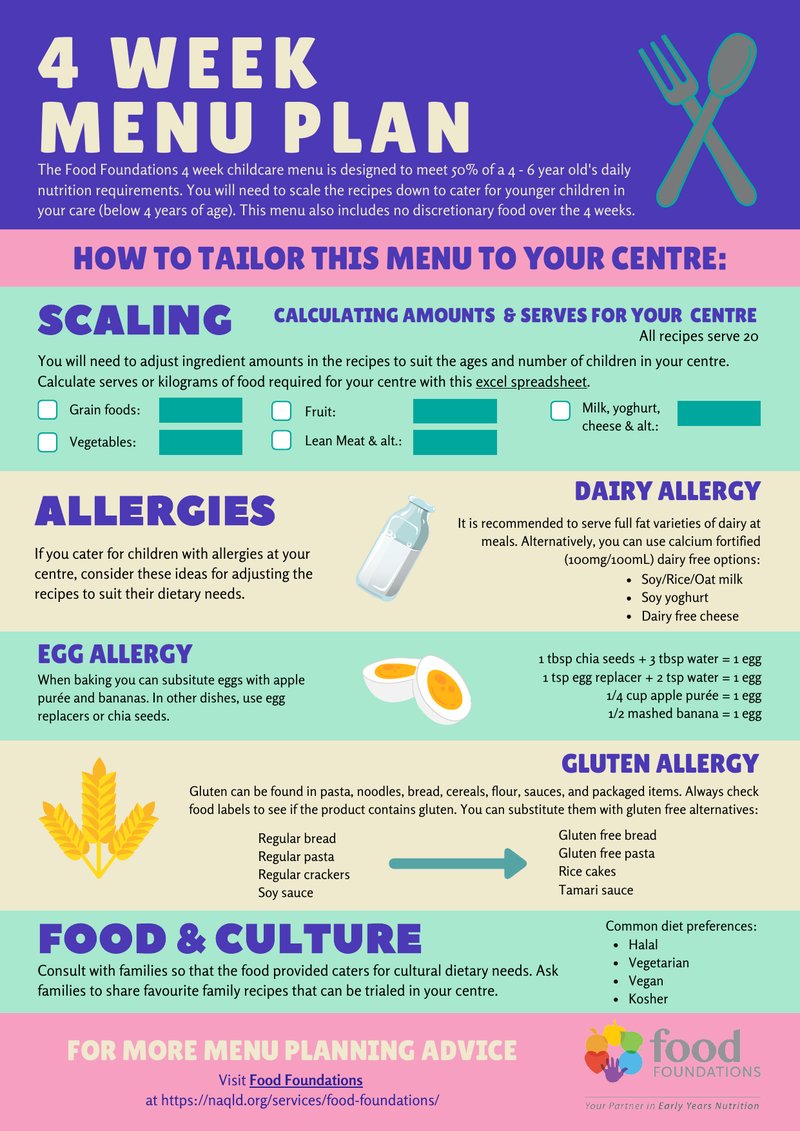 4 WEEK MENU PLAN

The Food Foundations 4 week childcare menu is designed to meet 50% of a 4 - 6 year old's daily nutrition requirements. You will need to scale the recipes down to cater for younger children in your care (below 4 years of age). This menu also includes no discretionary food over the 4 weeks.

HOW TO TAILOR THIS MENU TO YOUR CENTRE:

SCALING

CALCULATING AMOUNTS & SERVES FOR YOUR CENTRE

All recipes serve 20

You will need to adjust ingredient amounts in the recipes to suit the ages and number of children in your centre. Calculate serves or kilograms of food required for your centre with this excel spreadsheet.

Grain foods:
Vegetables:
Fruit:
Lean Meat & alt.:
Milk, yoghurt, cheese & alt.:

ALLERGIES

If you cater for children with allergies at your centre, consider these ideas for adjusting the recipes to suit their dietary needs.

DAIRY ALLERGY

It is recommended to serve full fat varieties of dairy at meals. Alternatively, you can use calcium fortified (100mg/100mL) dairy free options:
- Soy/Rice/Oat milk
- Soy yoghurt
- Dairy free cheese

EGG ALLERGY

When baking you can subsitute eggs with apple purée and bananas. In other dishes, use egg replacers or chia seeds.

1 tbsp chia seeds + 3 tbsp water = 1 egg
1 tsp egg replacer + 2 tsp water = 1 egg
1/4 cup apple purée = 1 egg
1/2 mashed banana = 1 egg

GLUTEN ALLERGY

Gluten can be found in pasta, noodles, bread, cereals, flour, sauces, and packaged items. Always check food labels to see if the product contains gluten. You can substitute them with gluten free alternatives:

Regular bread
Regular pasta
Regular crackers
Soy sauce

Gluten free bread
Gluten free pasta
Rice cakes
Tamari sauce

FOOD & CULTURE

Consult with families so that the food provided caters for cultural dietary needs. Ask families to share favourite family recipes that can be trialed in your centre.

Common diet preferences:
- Halal
- Vegetarian
- Vegan
- Kosher

FOR MORE MENU PLANNING ADVICE

Visit Food Foundations
at https://naqld.org/services/food-foundations/

food FOUNDATIONS
Your Partner in Early Years Nutrition